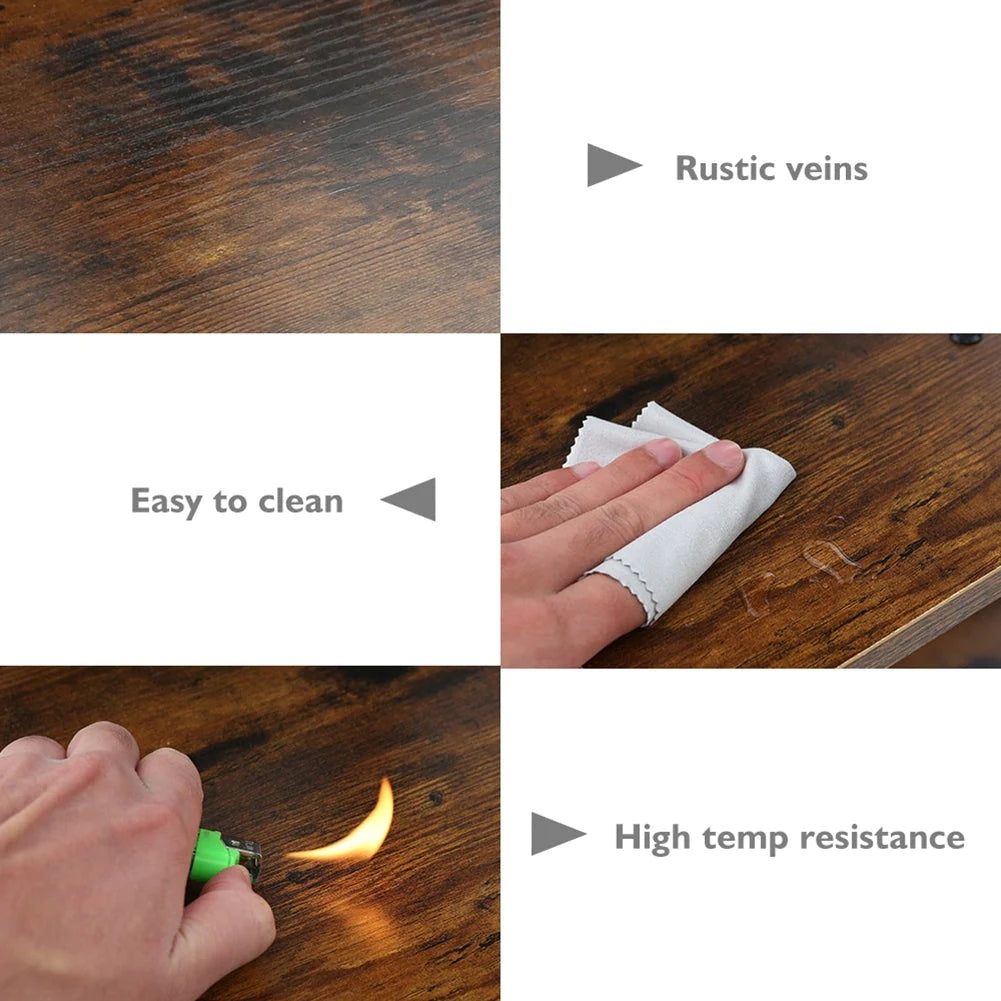 Rustic veins

Easy to clean

High temp resistance